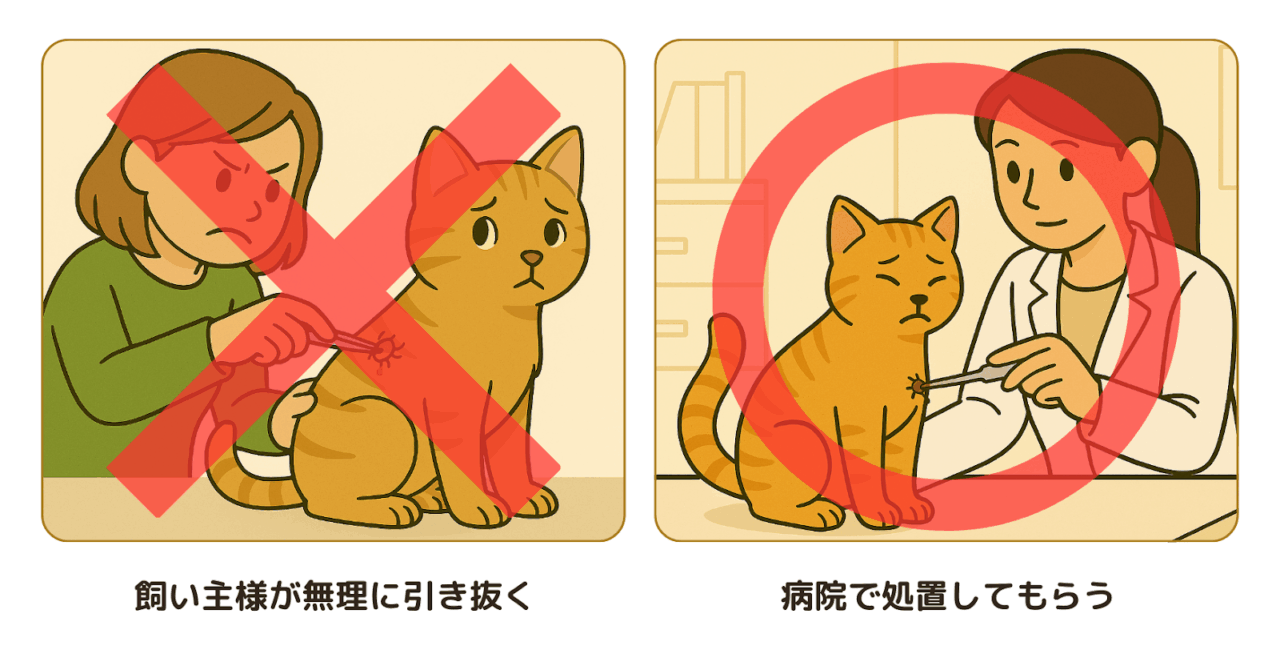 飼い主様が無理に引き抜く

病院で処置してもらう