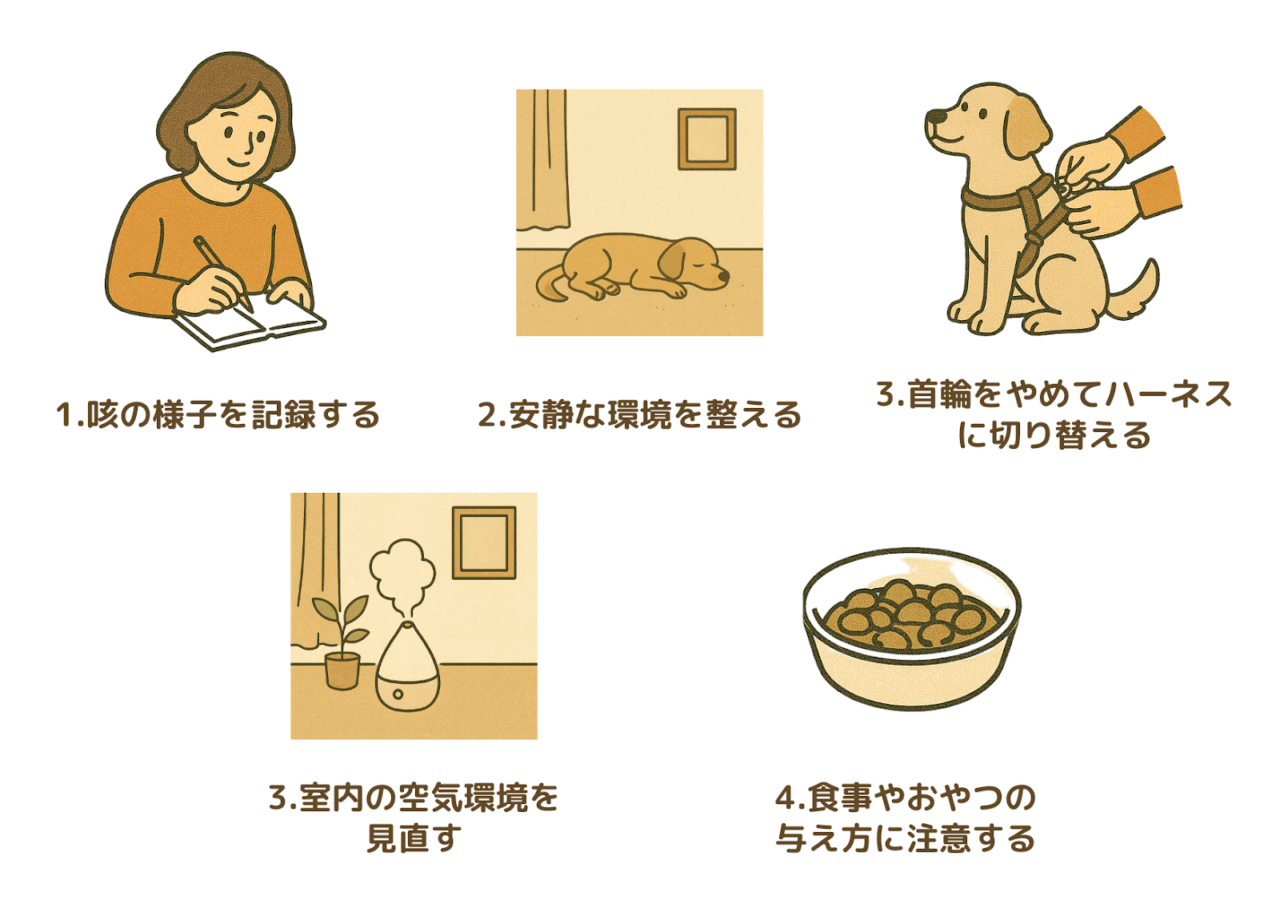 1.咳の様子を記録する

2.安静な環境を整える

3.首輪をやめてハーネスに切り替える

3.室内の空気環境を見直す

4.食事やおやつの与え方に注意する