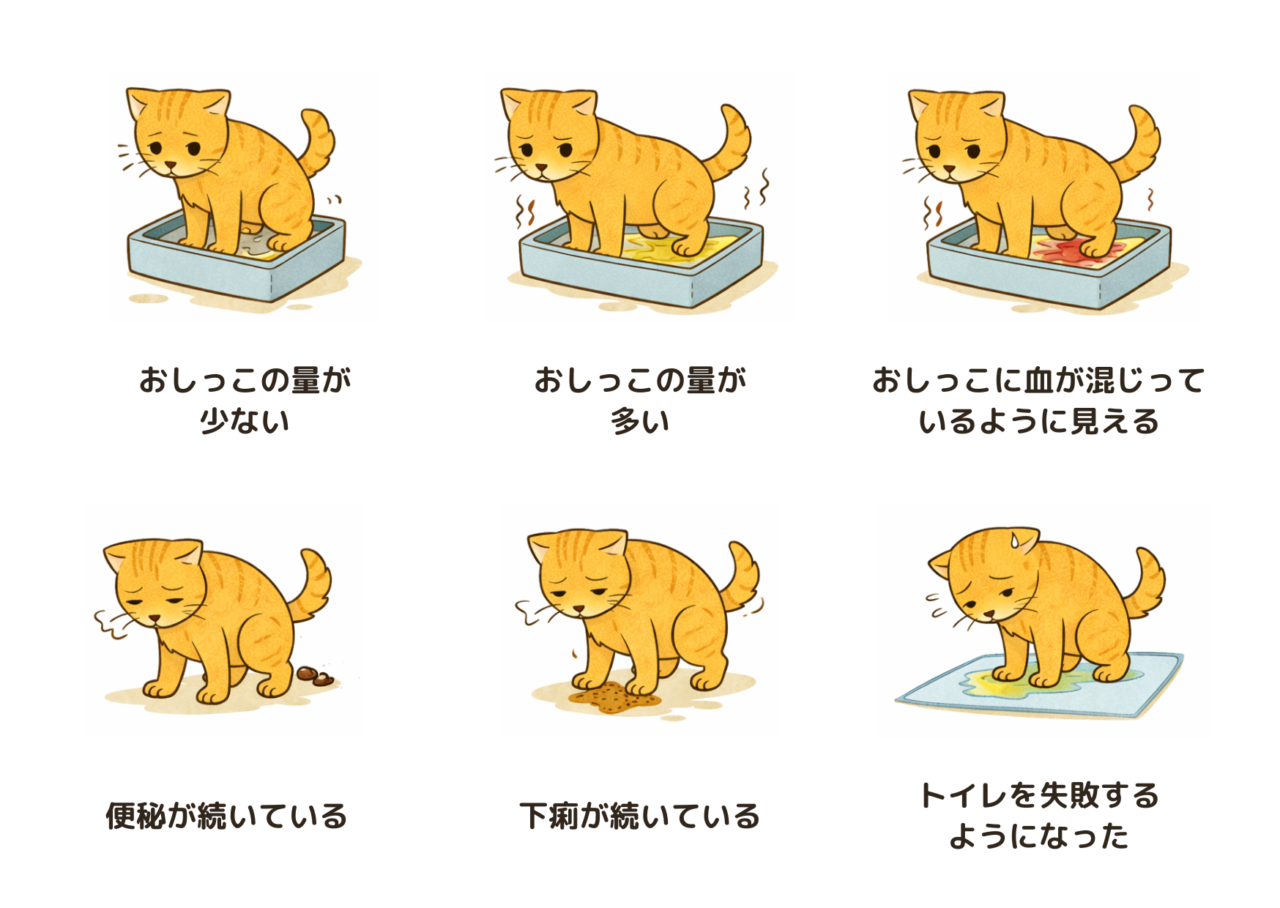 おしっこの量が少ない

おしっこの量が多い

おしっこに血が混じっているように見える

便秘が続いている

下痢が続いている

トイレを失敗するようになった