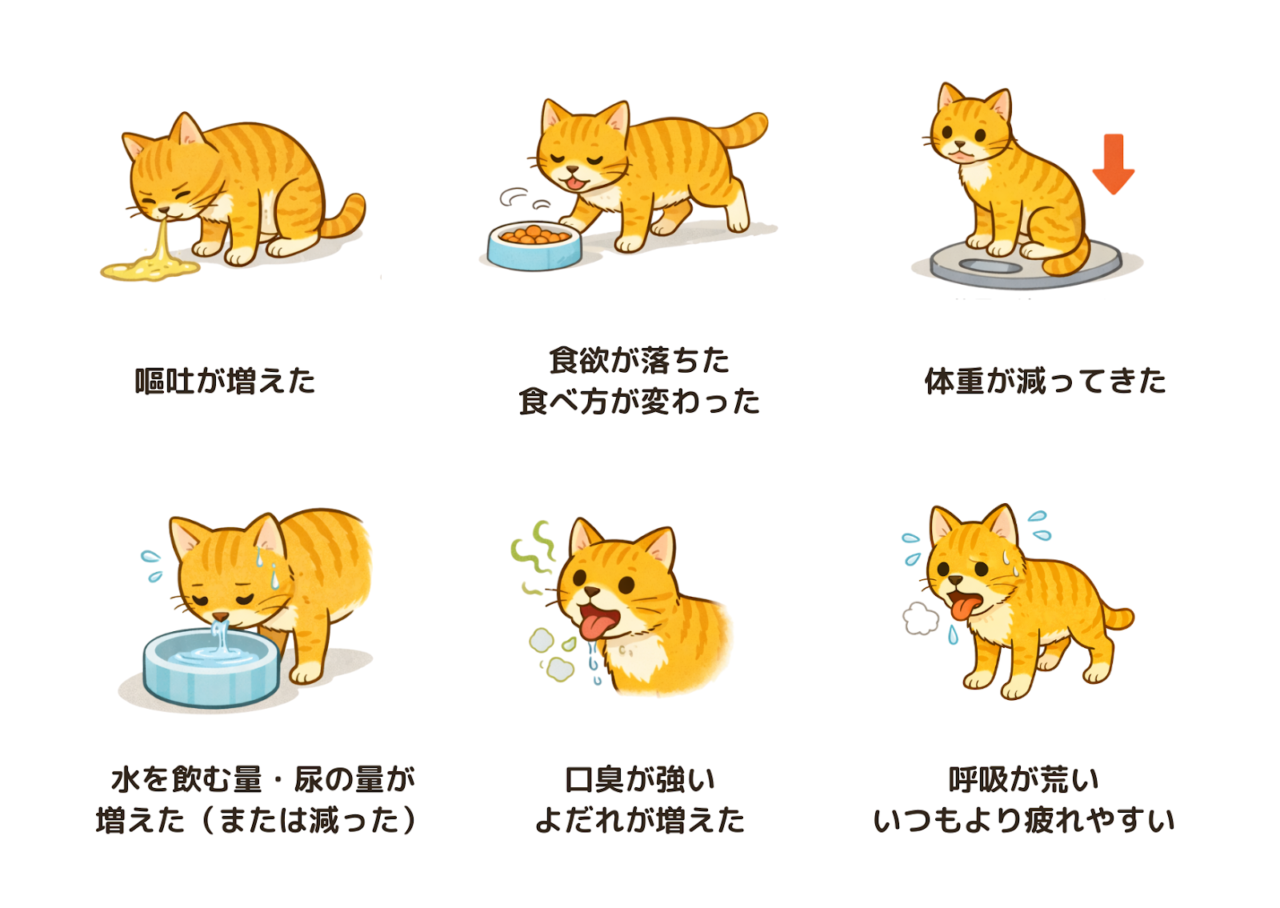 嘔吐が増えた

食欲が落ちた
食べ方が変わった

体重が減ってきた

水を飲む量・尿の量が
増えた（または減った）

口臭が強い
よだれが増えた

呼吸が荒い
いつもより疲れやすい